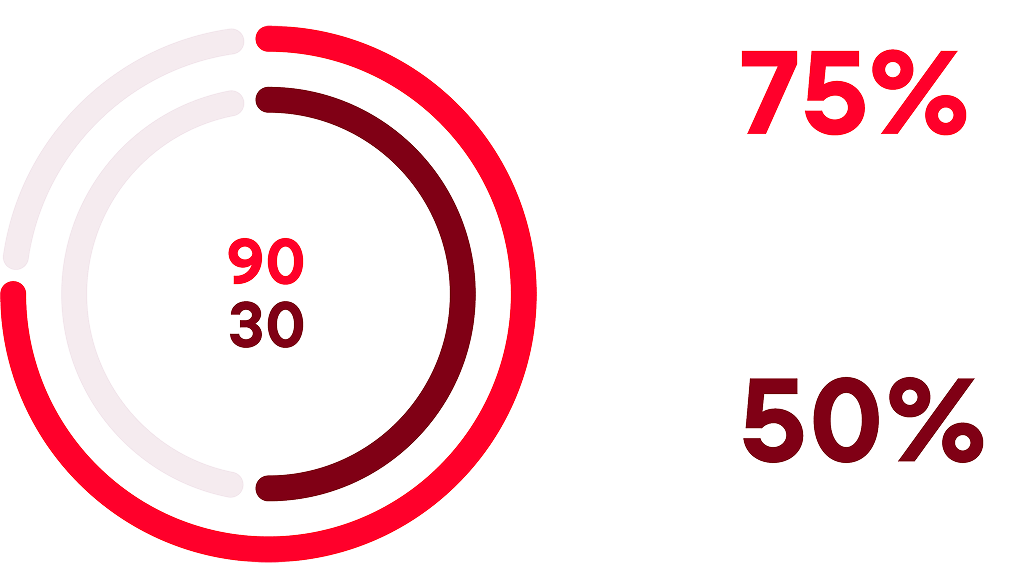 90
30

75%

50%